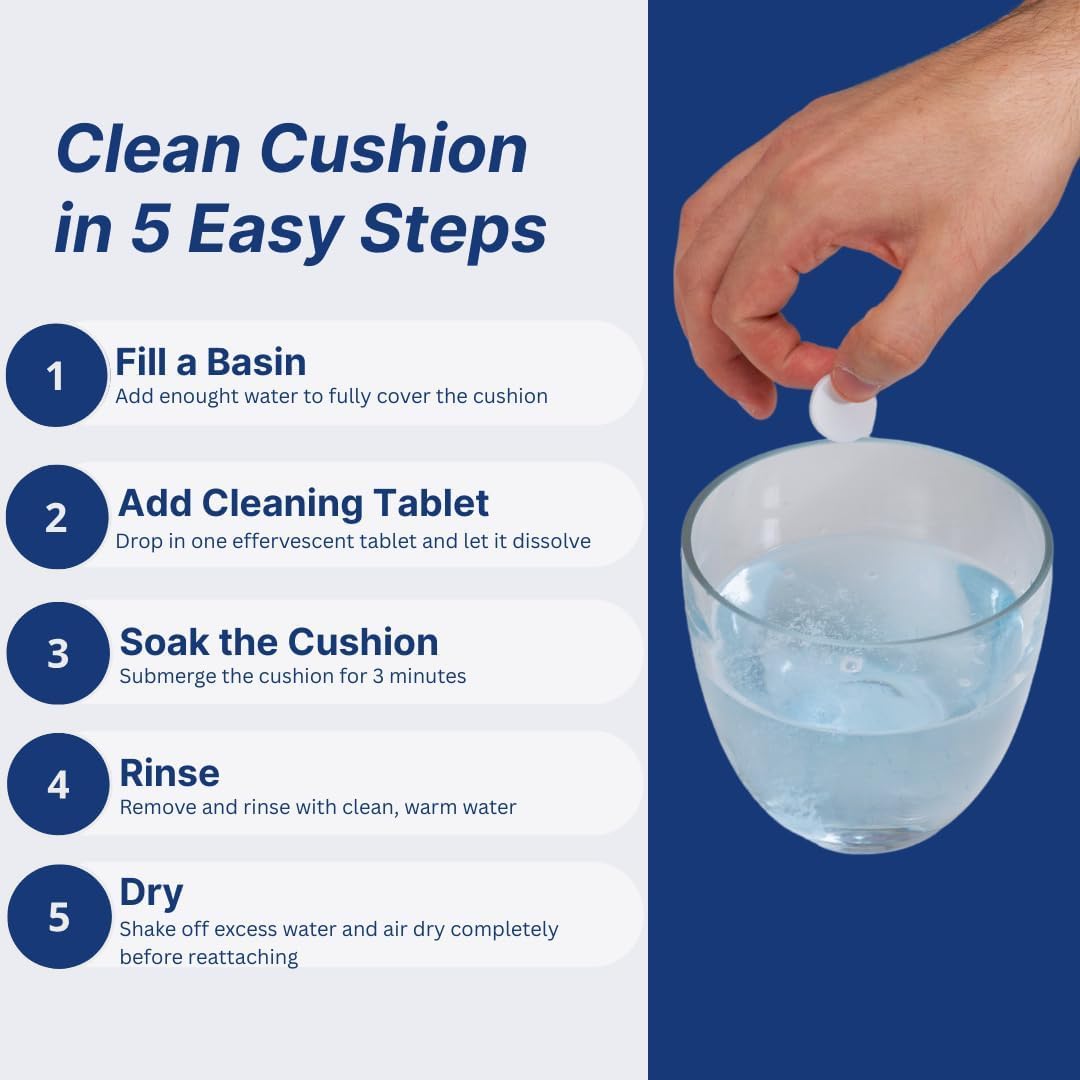 Clean Cushion in 5 Easy Steps

1
Fill a Basin
Add enought water to fully cover the cushion

2
Add Cleaning Tablet
Drop in one effervescent tablet and let it dissolve

3
Soak the Cushion
Submerge the cushion for 3 minutes

4
Rinse
Remove and rinse with clean, warm water

5
Dry
Shake off excess water and air dry completely before reattaching