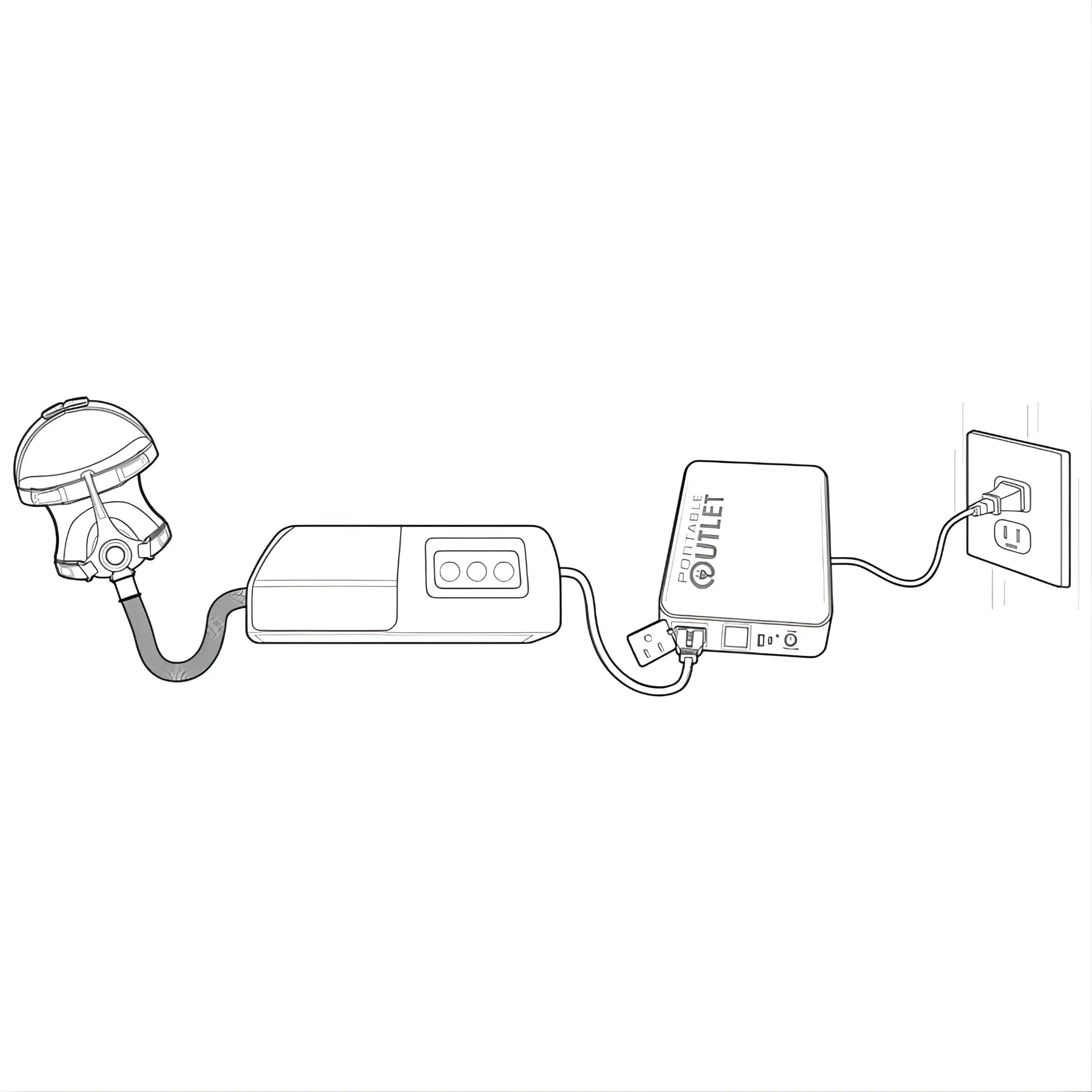 PORTABLE OUTLET